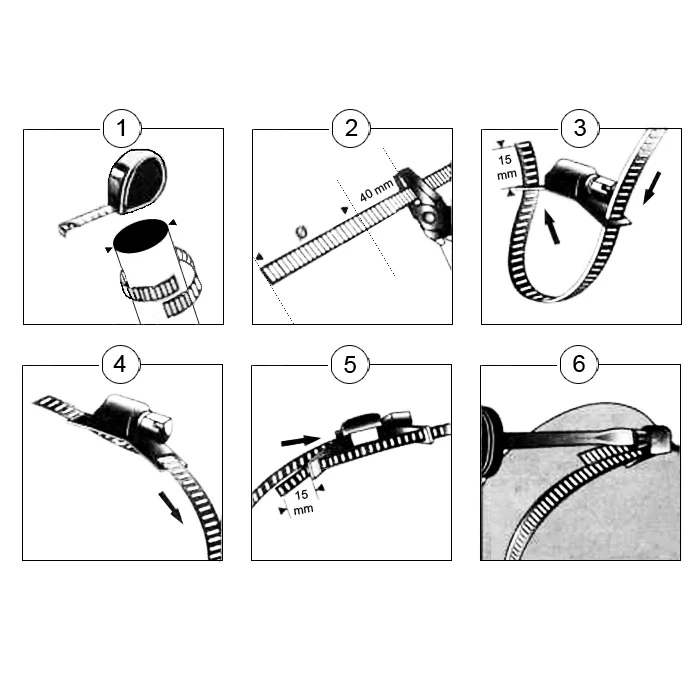 1

2

Ø

40 mm

3

15 mm

4

5

15 mm

6