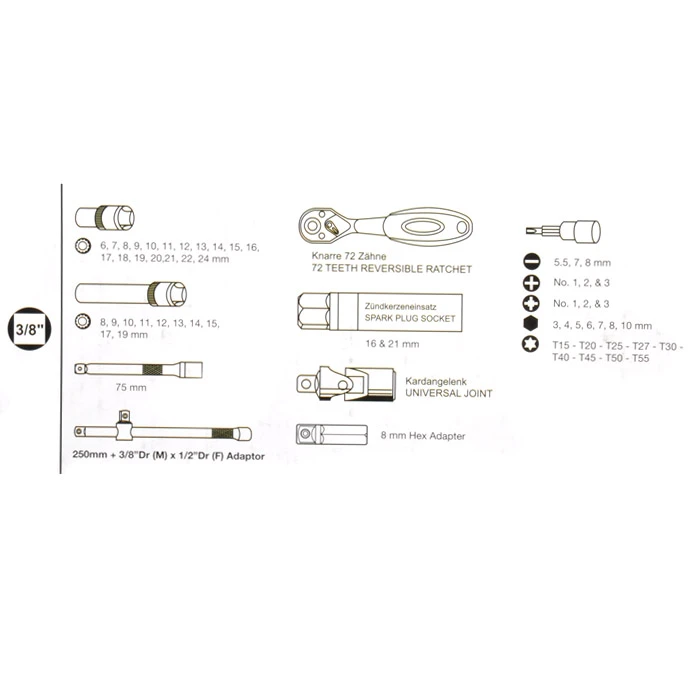 3/8"

6, 7, 8, 9, 10, 11, 12, 13, 14, 15, 16, 17, 18, 19, 20,21, 22, 24 mm

8, 9, 10, 11, 12, 13, 14, 15, 17, 19 mm

75 mm

250mm + 3/8"Dr (M) x 1/2"Dr (F) Adaptor

Knarre 72 Zähne
72 TEETH REVERSIBLE RATCHET

Zündkerzeneinsatz
SPARK PLUG SOCKET

16 & 21 mm

Kardangelenk
UNIVERSAL JOINT

8 mm Hex Adapter

5.5, 7, 8 mm

No. 1, 2, & 3

No. 1, 2, & 3

3, 4, 5, 6, 7, 8, 10 mm

T15 - T20 - T25 - T27 - T30 - T40 - T45 - T50 - T55